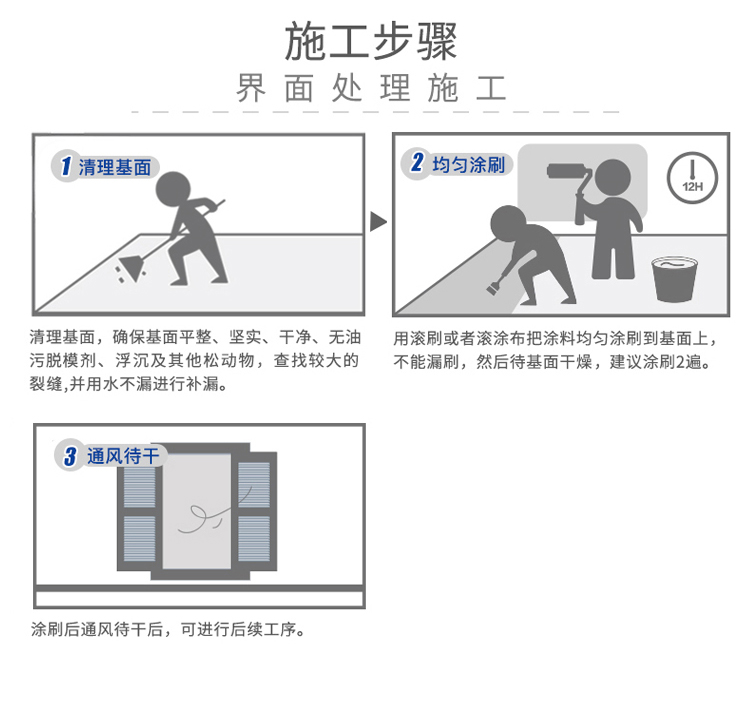 施工步骤

界面处理施工

1 清理基面

清理基面，确保基面平整、坚实、干净、无油污脱模剂、浮沉及其他松动物，查找较大的裂缝,并用水不漏进行补漏。

2 均匀涂刷

12H

用滚刷或者滚涂布把涂料均匀涂刷到基面上，不能漏刷，然后待基面干燥，建议涂刷2遍。

3 通风待干

涂刷后通风待干后，可进行后续工序。